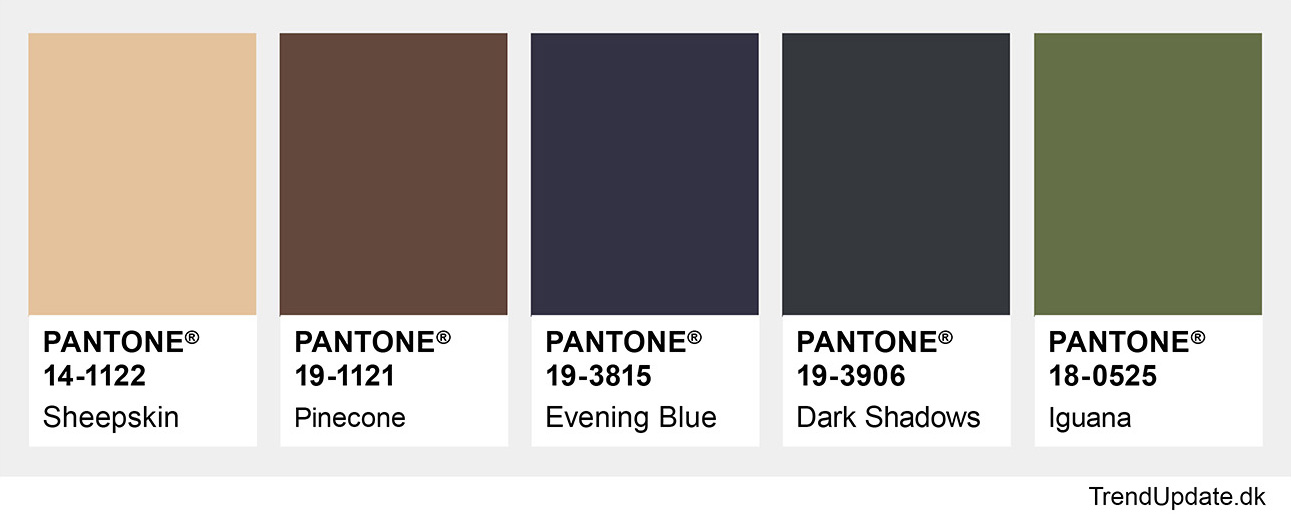 PANTONE®
14-1122
Sheepskin

PANTONE®
19-1121
Pinecone

PANTONE®
19-3815
Evening Blue

PANTONE®
19-3906
Dark Shadows

PANTONE®
18-0525
Iguana

TrendUpdate.dk